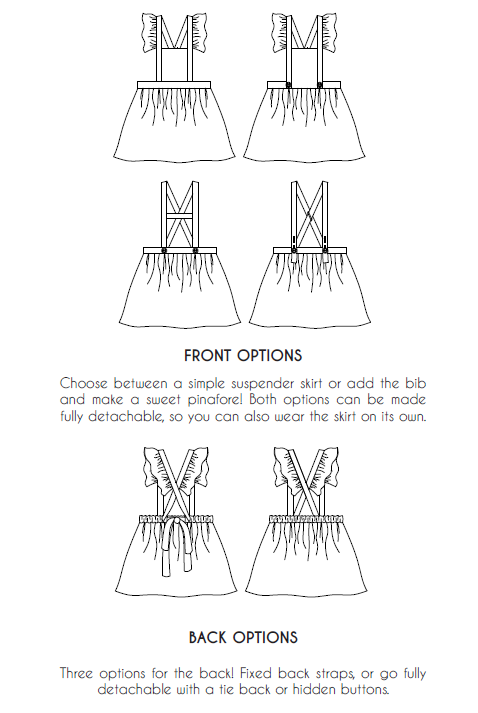 FRONT OPTIONS

Choose between a simple suspender skirt or add the bib and make a sweet pinafore! Both options can be made fully detachable, so you can also wear the skirt on its own.

BACK OPTIONS

Three options for the back! Fixed back straps, or go fully detachable with a tie back or hidden buttons.